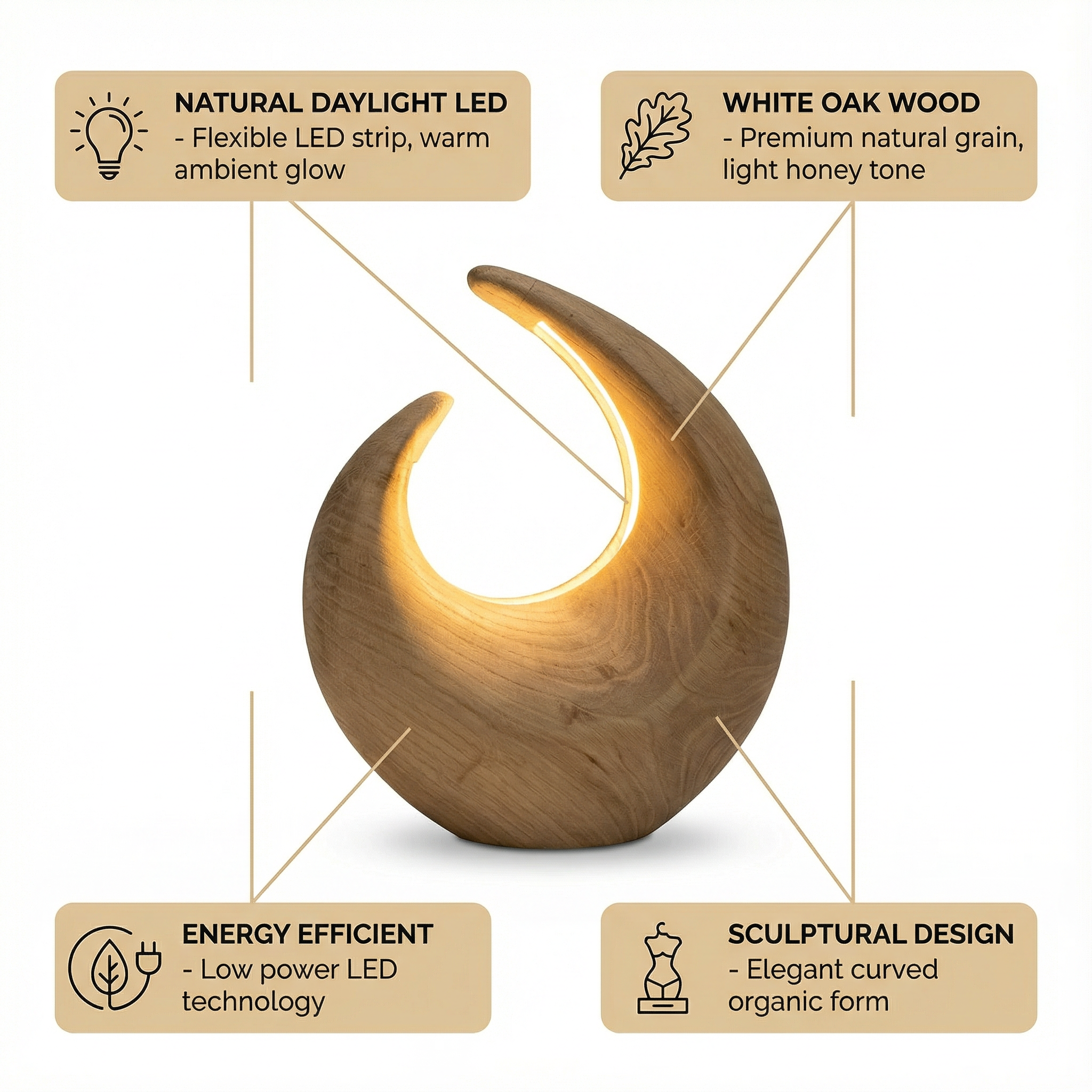 NATURAL DAYLIGHT LED
- Flexible LED strip, warm ambient glow

WHITE OAK WOOD
- Premium natural grain, light honey tone

ENERGY EFFICIENT
- Low power LED technology

SCULPTURAL DESIGN
- Elegant curved organic form